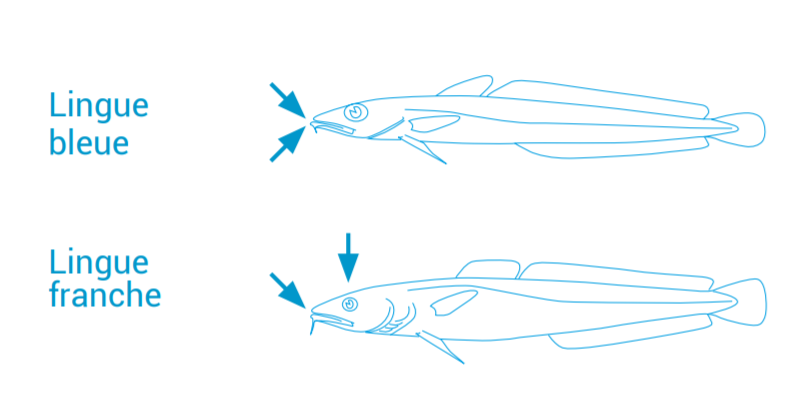 Lingue bleue

Lingue franche